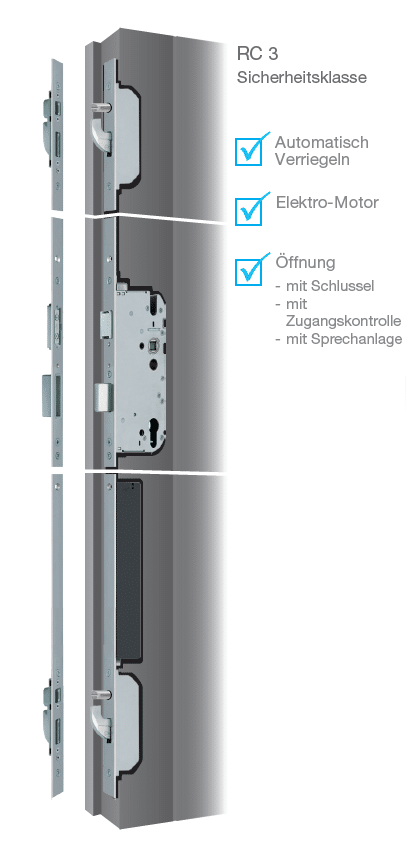 RC 3
Sicherheitsklasse

Automatisch Verriegeln

Elektro-Motor

Öffnung
- mit Schlussel
- mit Zugangskontrolle
- mit Sprechanlage